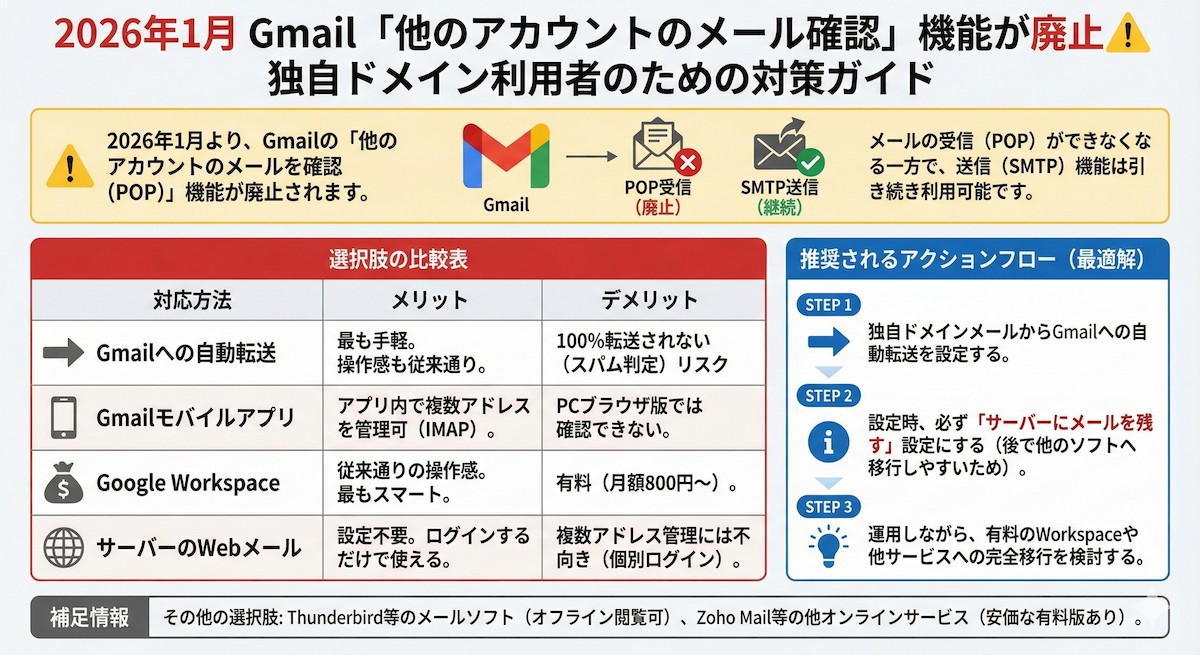 2026年1月 Gmail「他のアカウントのメール確認」機能が廃止
独自ドメイン利用者のための対策ガイド

2026年1月より、Gmailの「他のアカウントのメールを確認（POP）」機能が廃止されます。

Gmail

POP受信
（廃止）

SMTP送信
（継続）

メールの受信（POP）ができなくなる一方で、送信（SMTP）機能は引き続き利用可能です。

選択肢の比較表

| 対応方法 | メリット | デメリット |
|---|---|---|
| Gmailへの自動転送 | 最も手軽。操作感も従来通り。 | 100%転送されない（スパム判定）リスク |
| Gmailモバイルアプリ | アプリ内で複数アドレスを管理可（IMAP）。 | PCブラウザ版では確認できない。 |
| Google Workspace | 従来通りの操作感。最もスマート。 | 有料（月額800円〜）。 |
| サーバーのWebメール | 設定不要。ログインするだけで使える。 | 複数アドレス管理には不向き（個別ログイン）。 |

推奨されるアクションフロー（最適解）

STEP 1
独自ドメインメールからGmailへの自動転送を設定する。

STEP 2
設定時、必ず「サーバーにメールを残す」設定にする（後で他のソフトへ移行しやすいため）。

STEP 3
運用しながら、有料のWorkspaceや他サービスへの完全移行を検討する。

補足情報　その他の選択肢: Thunderbird等のメールソフト（オフライン閲覧可）、Zoho Mail等の他オンラインサービス（安価な有料版あり）。